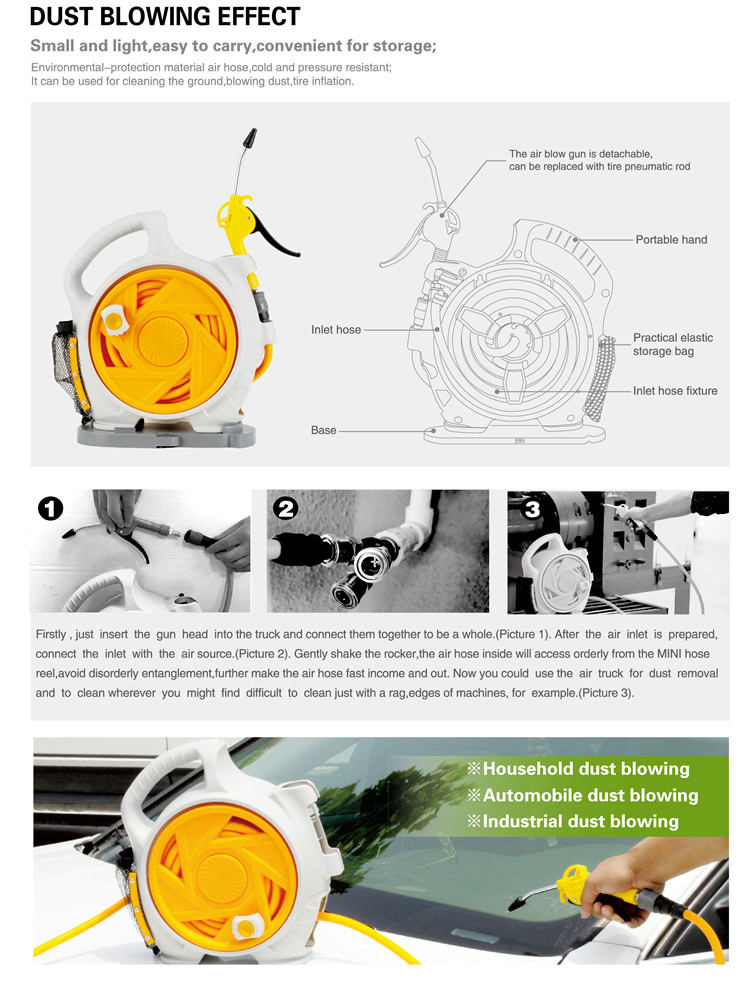 DUST BLOWING EFFECT

Small and light,easy to carry,convenient for storage;

Environmental–protection material air hose,cold and pressure resistant;
It can be used for cleaning the ground,blowing dust,tire inflation.

The air blow gun is detachable, can be replaced with tire pneumatic rod

Portable hand

Inlet hose

Practical elastic storage bag

Inlet hose fixture

Base

1

2

3

Firstly , just insert the gun head into the truck and connect them together to be a whole.(Picture 1). After the air inlet is prepared, connect the inlet with the air source.(Picture 2). Gently shake the rocker,the air hose inside will access orderly from the MINI hose reel,avoid disorderly entanglement,further make the air hose fast income and out. Now you could use the air truck for dust removal and to clean wherever you might find difficult to clean just with a rag,edges of machines, for example.(Picture 3).

※Household dust blowing
※Automobile dust blowing
※Industrial dust blowing